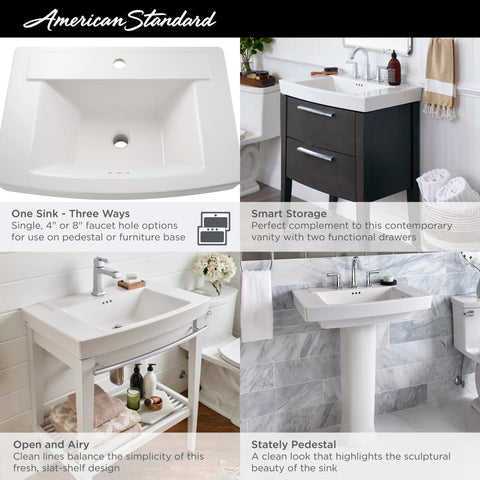 American Standard

One Sink - Three Ways
Single, 4" or 8" faucet hole options for use on pedestal or furniture base

Smart Storage
Perfect complement to this contemporary vanity with two functional drawers

Open and Airy
Clean lines balance the simplicity of this fresh, slat-shelf design

Stately Pedestal
A clean look that highlights the sculptural beauty of the sink