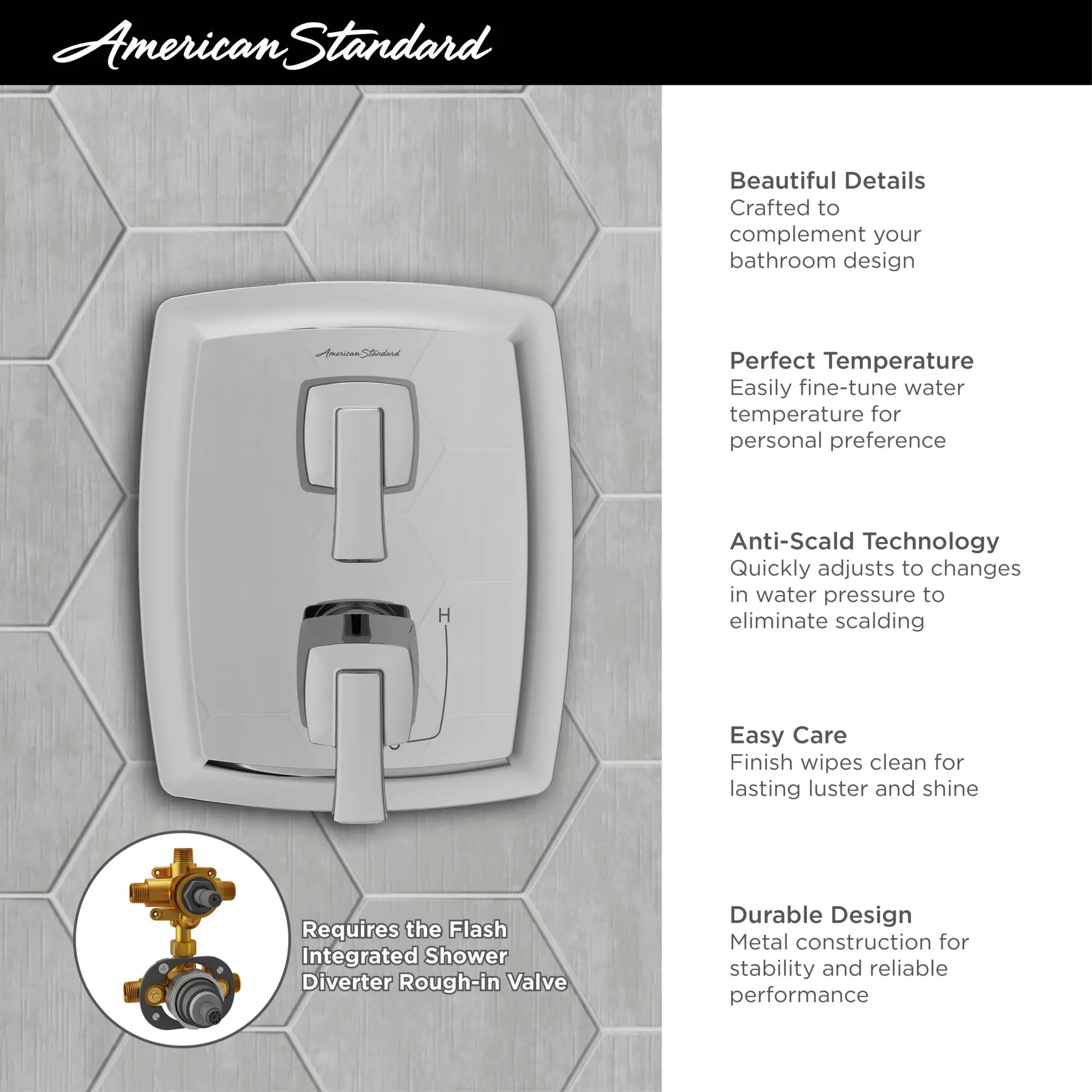 American Standard

American Standard

H

Requires the Flash Integrated Shower Diverter Rough-in Valve

Beautiful Details
Crafted to complement your bathroom design

Perfect Temperature
Easily fine-tune water temperature for personal preference

Anti-Scald Technology
Quickly adjusts to changes in water pressure to eliminate scalding

Easy Care
Finish wipes clean for lasting luster and shine

Durable Design
Metal construction for stability and reliable performance