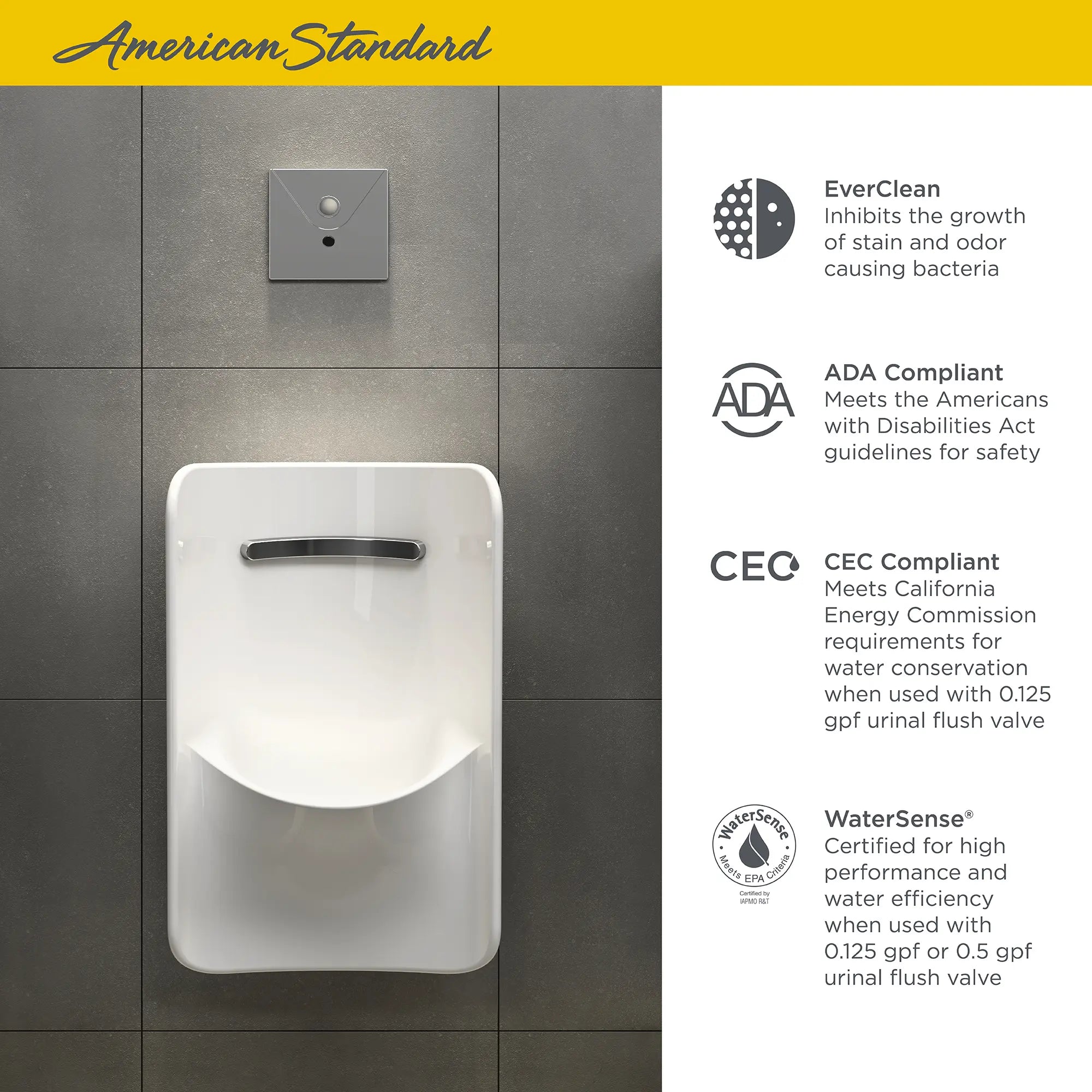 American Standard

EverClean
Inhibits the growth of stain and odor causing bacteria

ADA

ADA Compliant
Meets the Americans with Disabilities Act guidelines for safety

CEC

CEC Compliant
Meets California Energy Commission requirements for water conservation when used with 0.125 gpf urinal flush valve

WaterSense
Meets EPA Criteria
Certified by IAPMO R&T

WaterSense®
Certified for high performance and water efficiency when used with 0.125 gpf or 0.5 gpf urinal flush valve