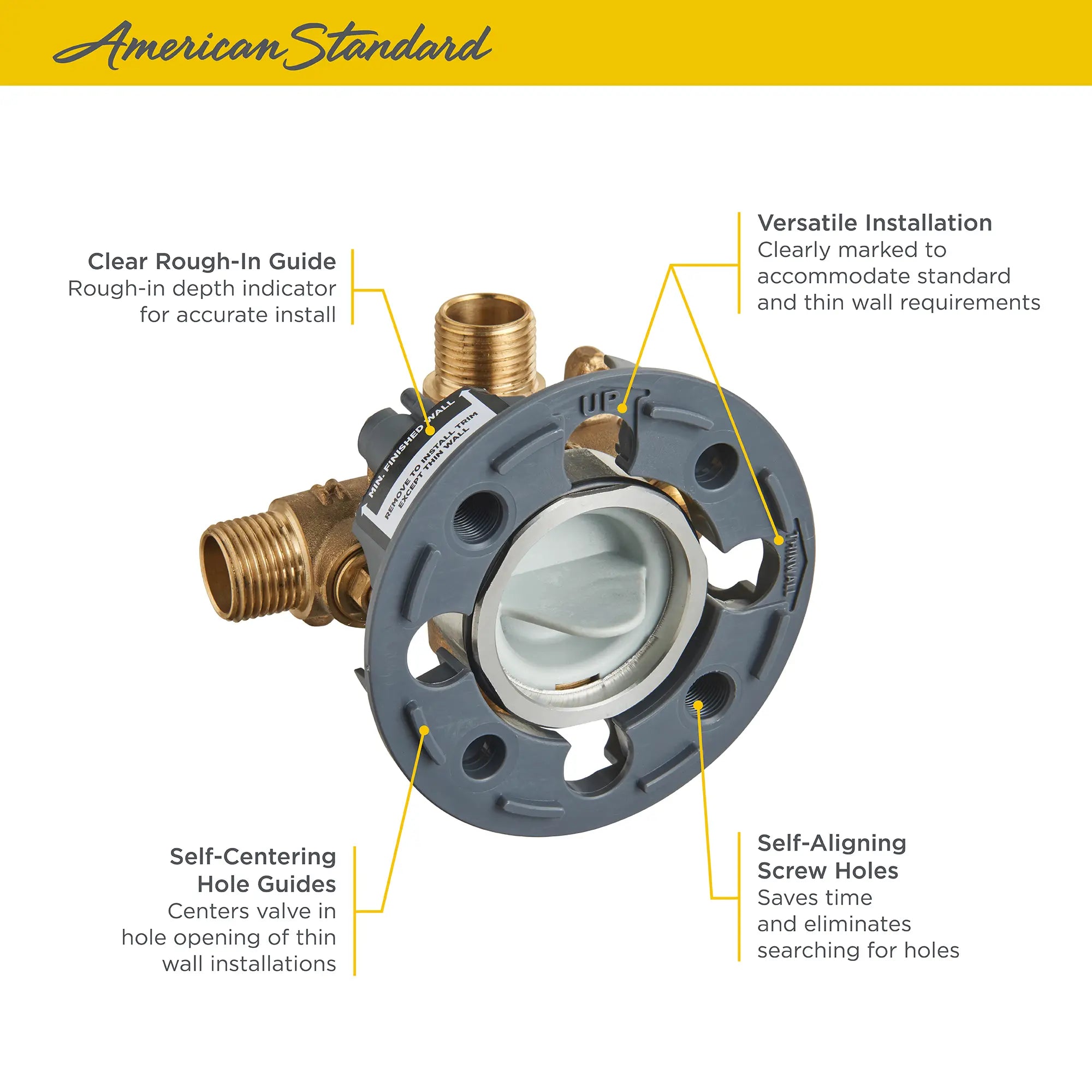 American Standard

Clear Rough-In Guide
Rough-in depth indicator for accurate install

Versatile Installation
Clearly marked to accommodate standard and thin wall requirements

MIN. FINISHED WALL

REMOVE TO INSTALL TRIM EXCEPT THIN WALL

UP

THIN WALL

Self-Centering Hole Guides
Centers valve in hole opening of thin wall installations

Self-Aligning Screw Holes
Saves time and eliminates searching for holes