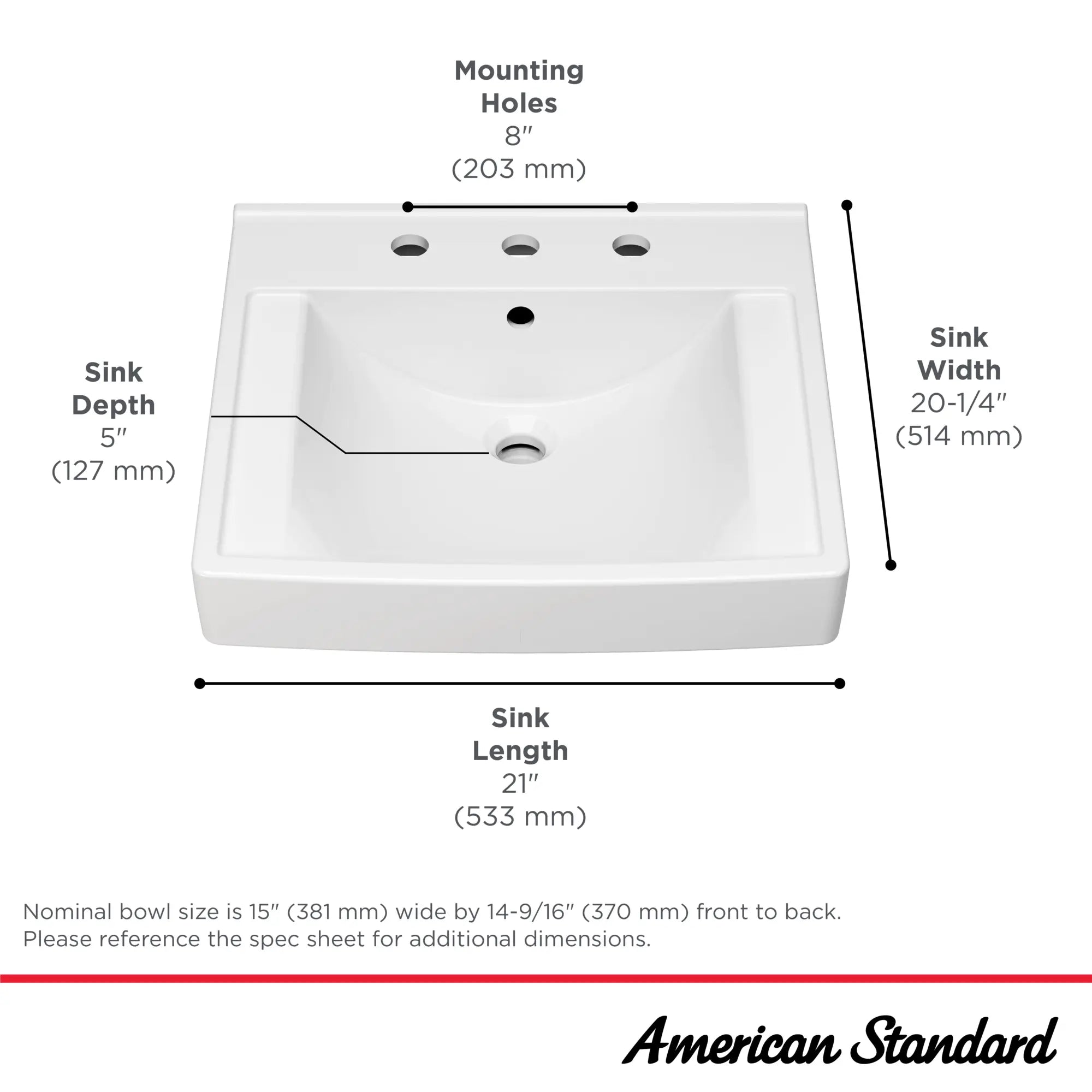 Mounting Holes
8″
(203 mm)

Sink Depth
5″
(127 mm)

Sink Width
20-1/4″
(514 mm)

Sink Length
21″
(533 mm)

Nominal bowl size is 15″ (381 mm) wide by 14-9/16″ (370 mm) front to back.
Please reference the spec sheet for additional dimensions.

American Standard