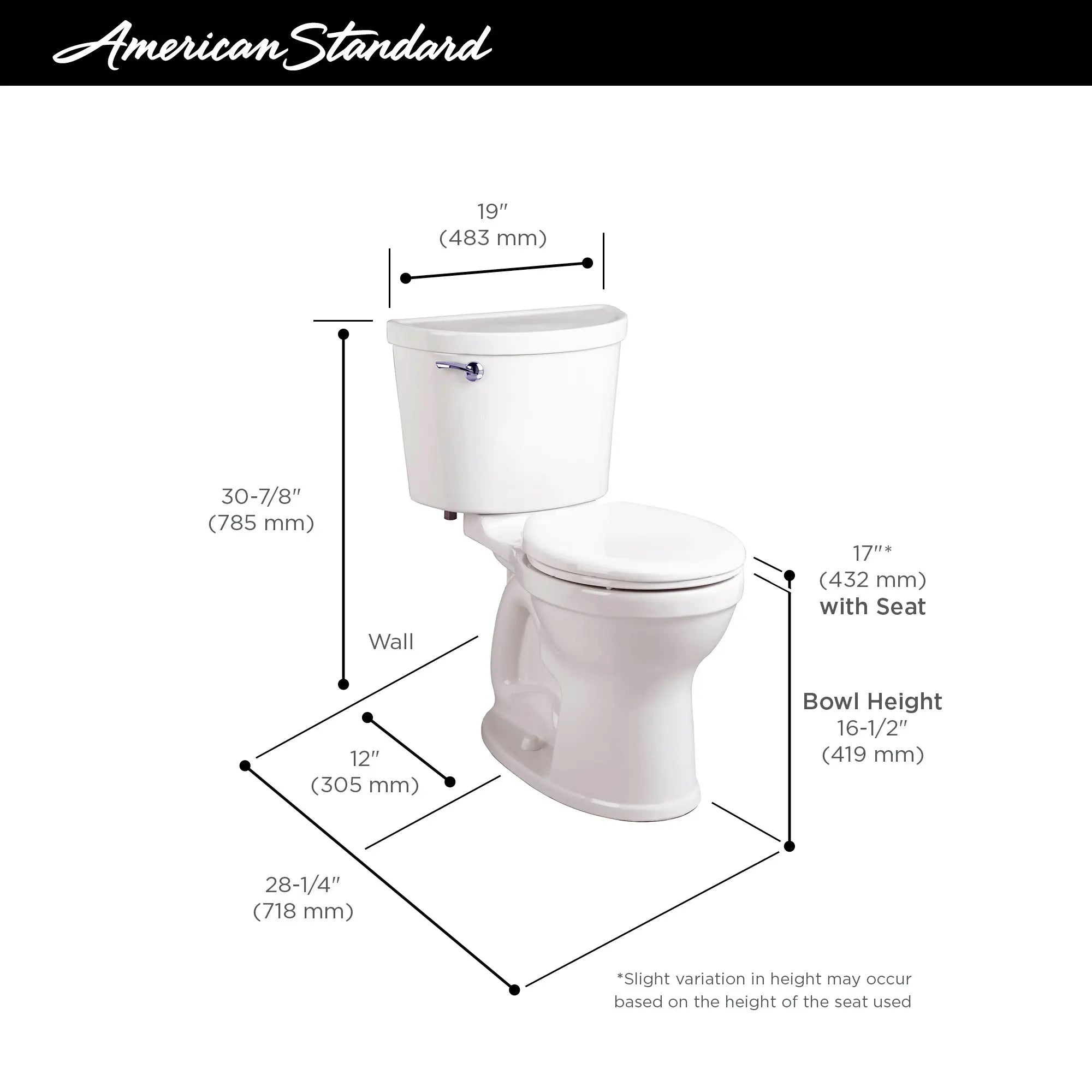 American Standard

19″
(483 mm)

30-7/8″
(785 mm)

17″*
(432 mm)
with Seat

Wall

Bowl Height
16-1/2″
(419 mm)

12″
(305 mm)

28-1/4″
(718 mm)

*Slight variation in height may occur based on the height of the seat used