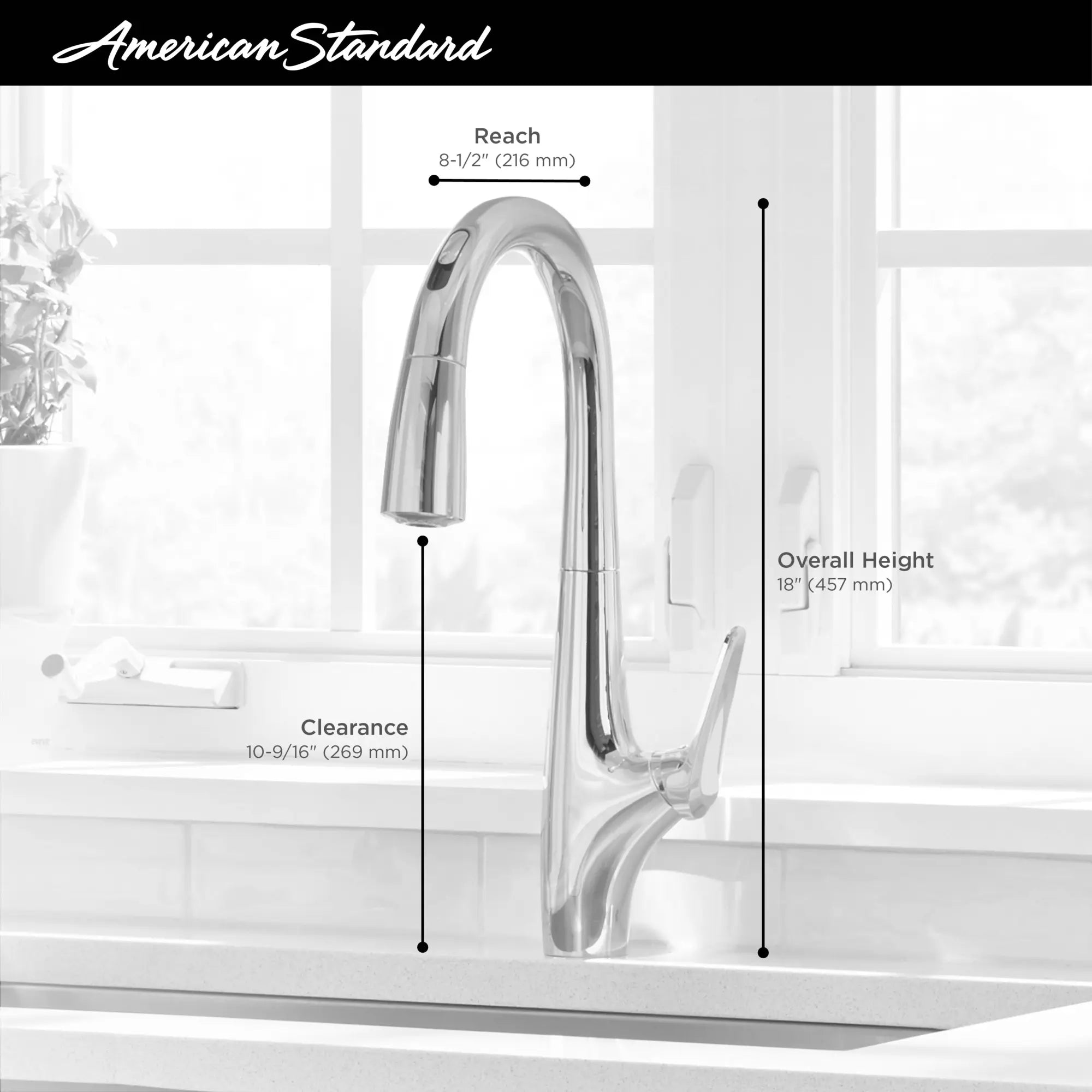 American Standard

Reach
8-1/2" (216 mm)

Overall Height
18" (457 mm)

Clearance
10-9/16" (269 mm)