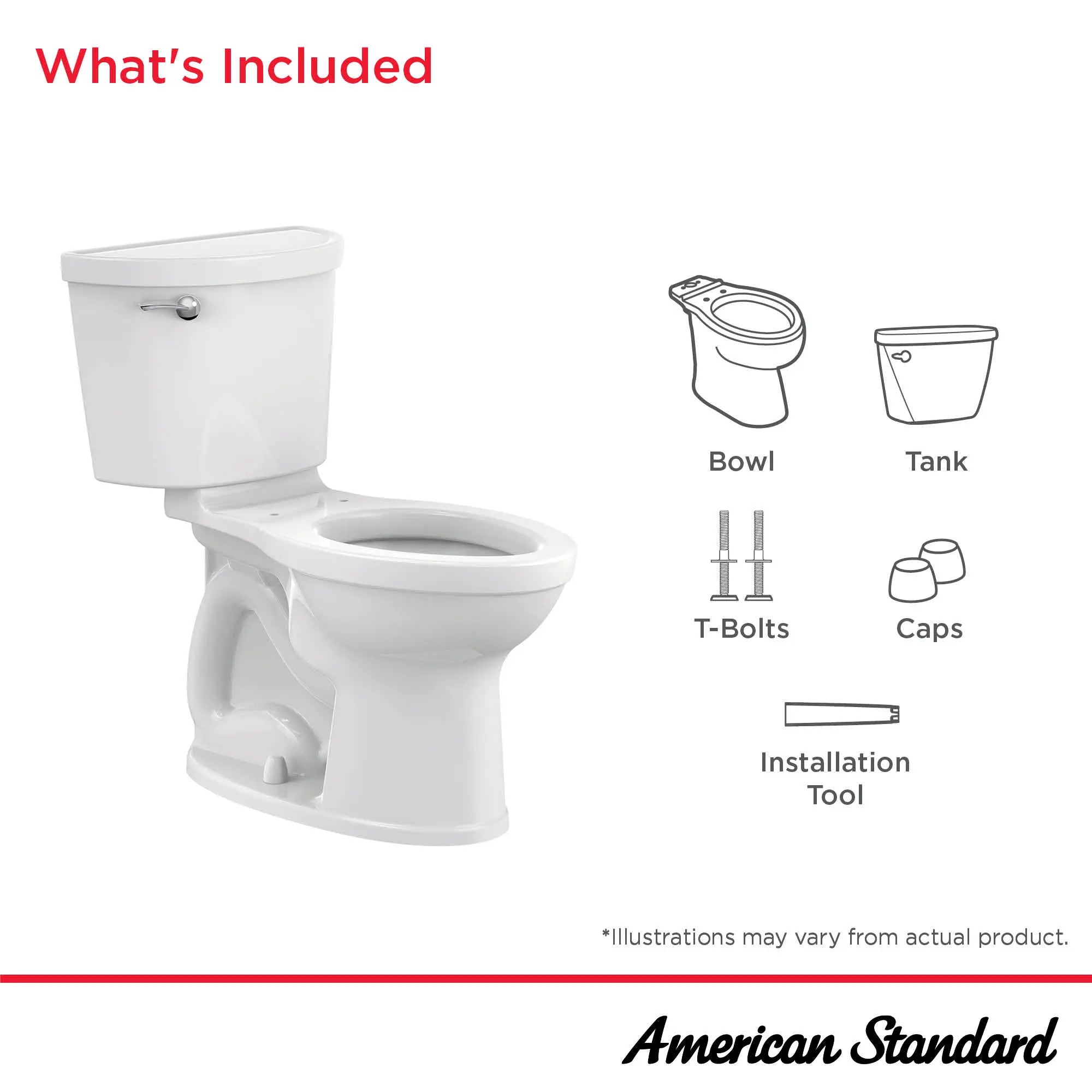 What's Included

Bowl

Tank

T-Bolts

Caps

Installation Tool

*Illustrations may vary from actual product.

American Standard