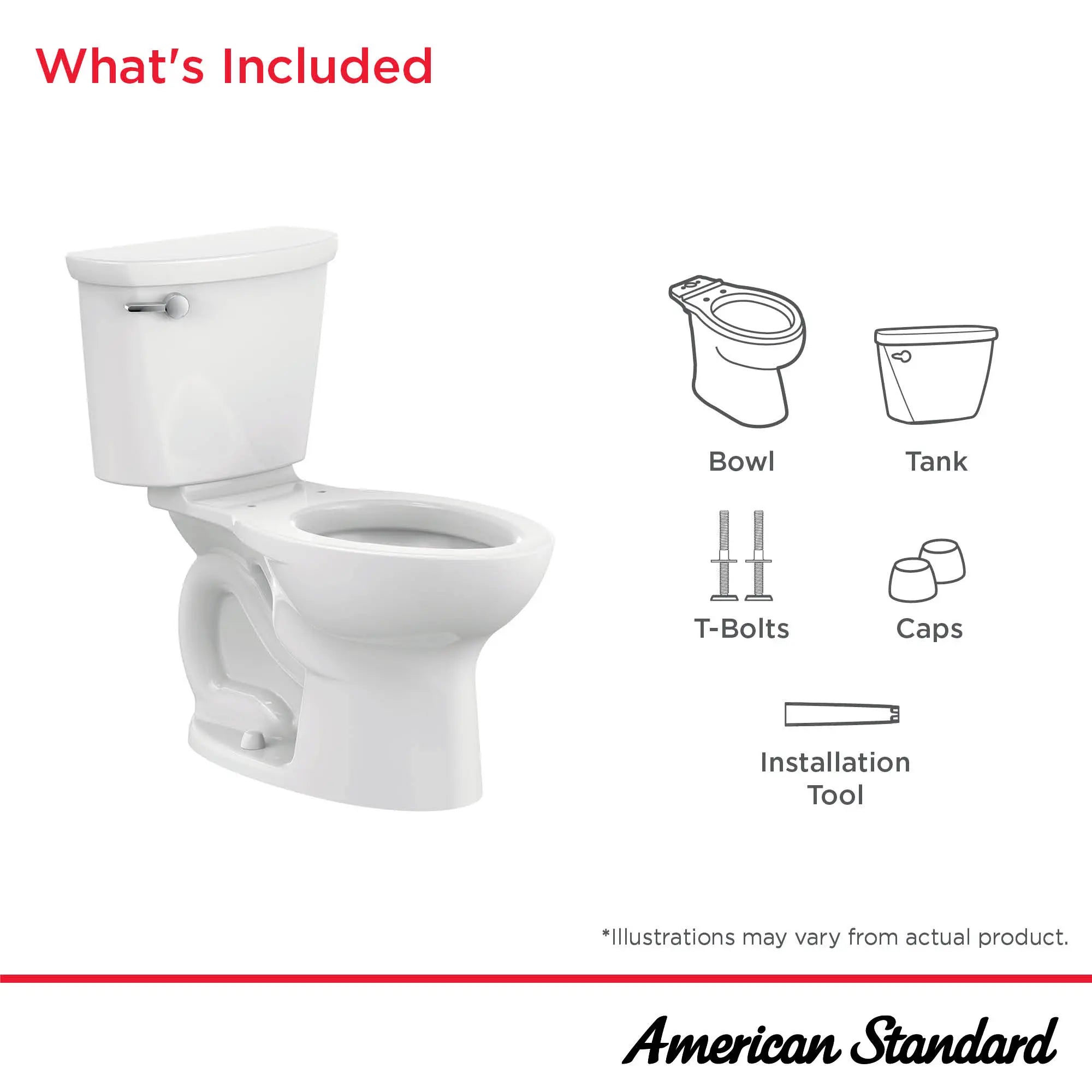 What's Included

Bowl

Tank

T-Bolts

Caps

Installation Tool

*Illustrations may vary from actual product.

American Standard