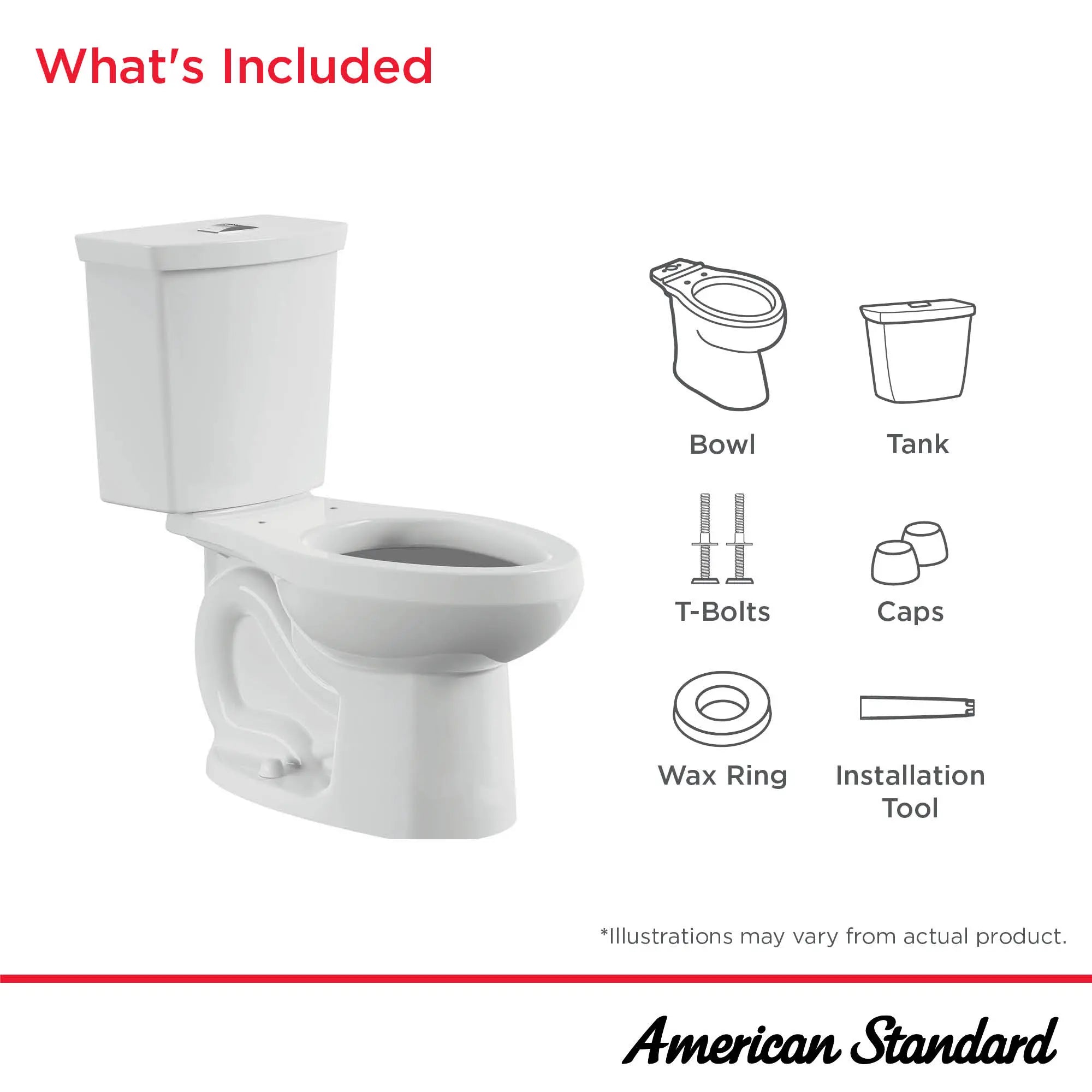 What's Included

Bowl

Tank

T-Bolts

Caps

Wax Ring

Installation Tool

*Illustrations may vary from actual product.

American Standard