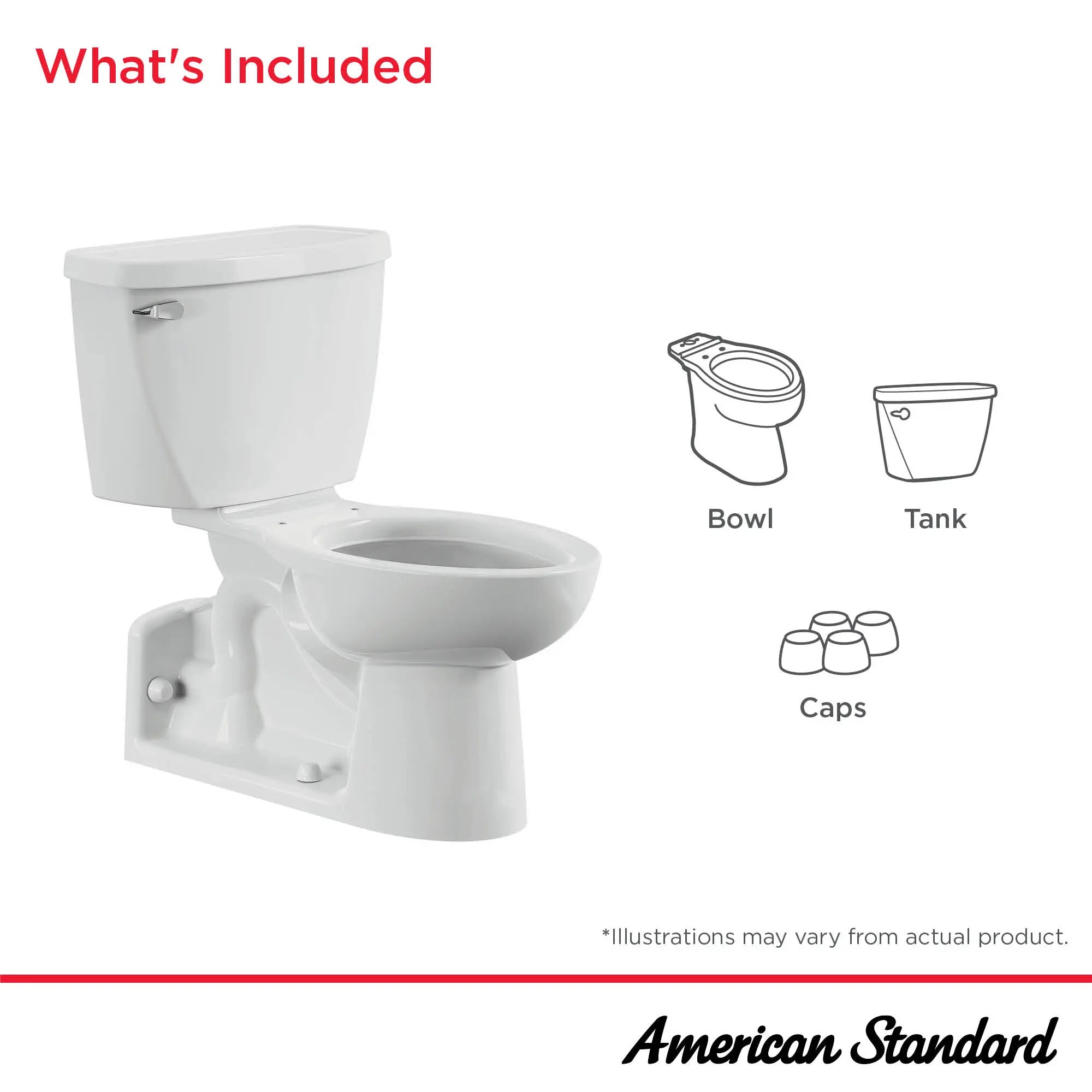 What's Included

Bowl

Tank

Caps

*Illustrations may vary from actual product.

American Standard