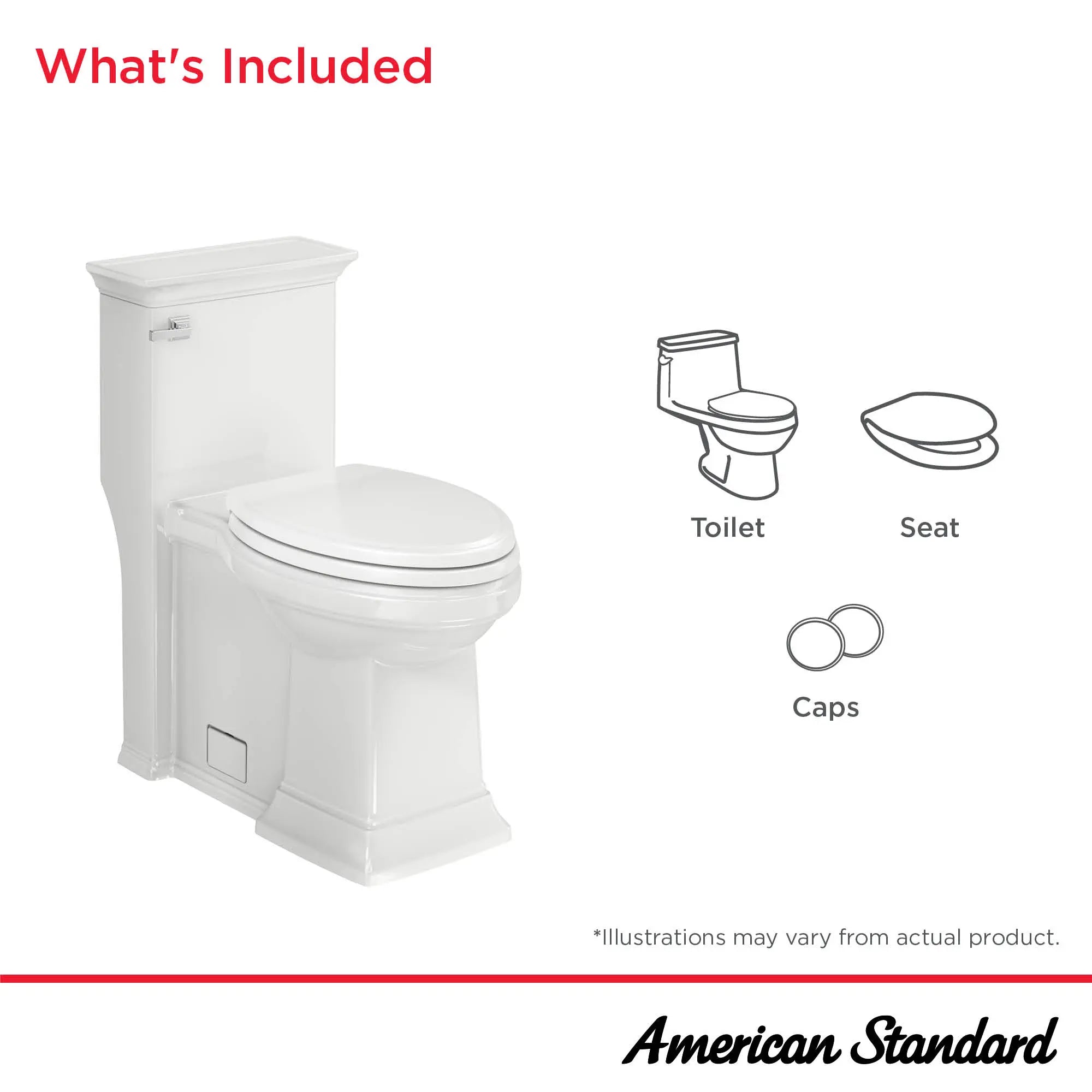 What's Included

Toilet

Seat

Caps

*Illustrations may vary from actual product.

American Standard