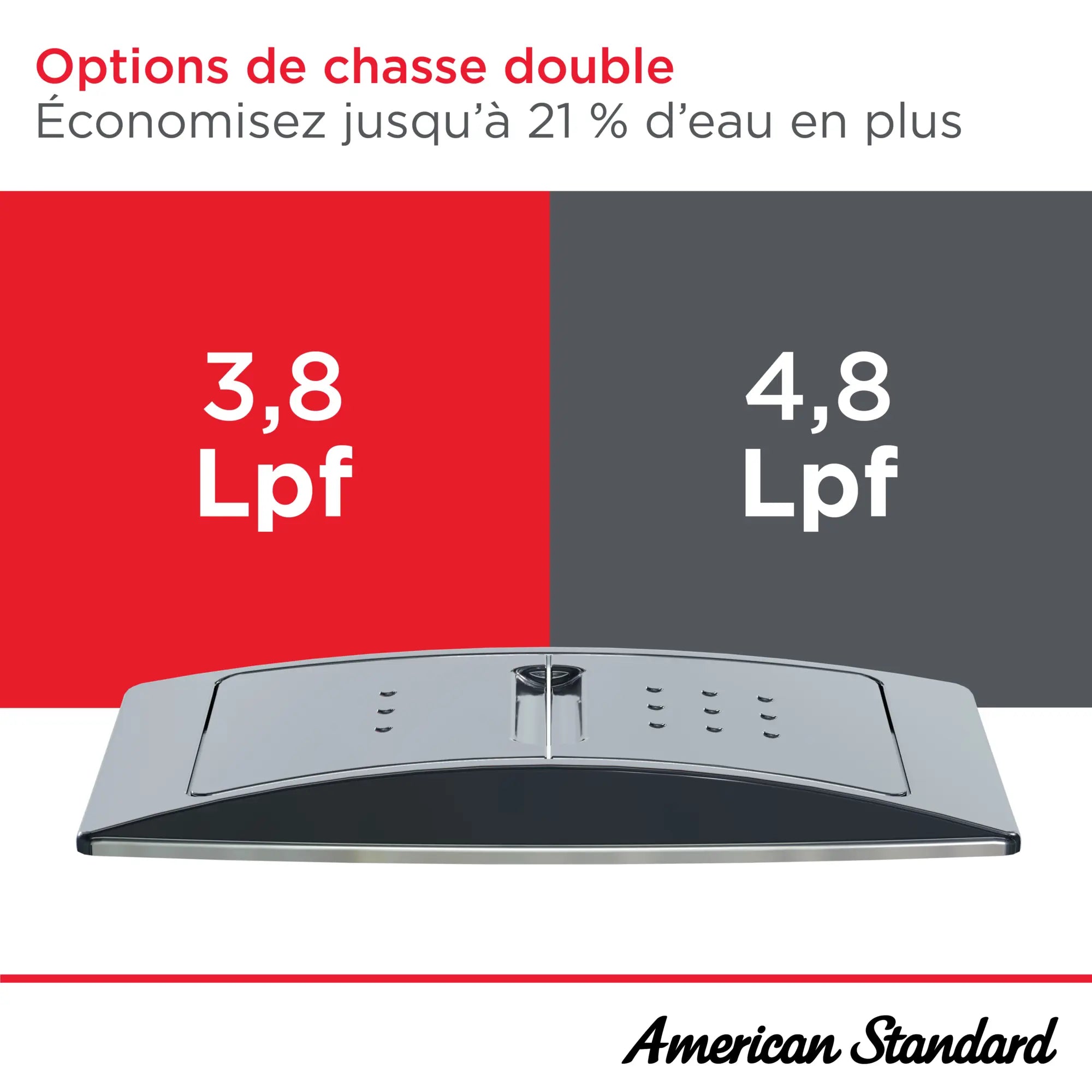 Options de chasse double
Économisez jusqu'à 21 % d'eau en plus

3,8
Lpf

4,8
Lpf

American Standard