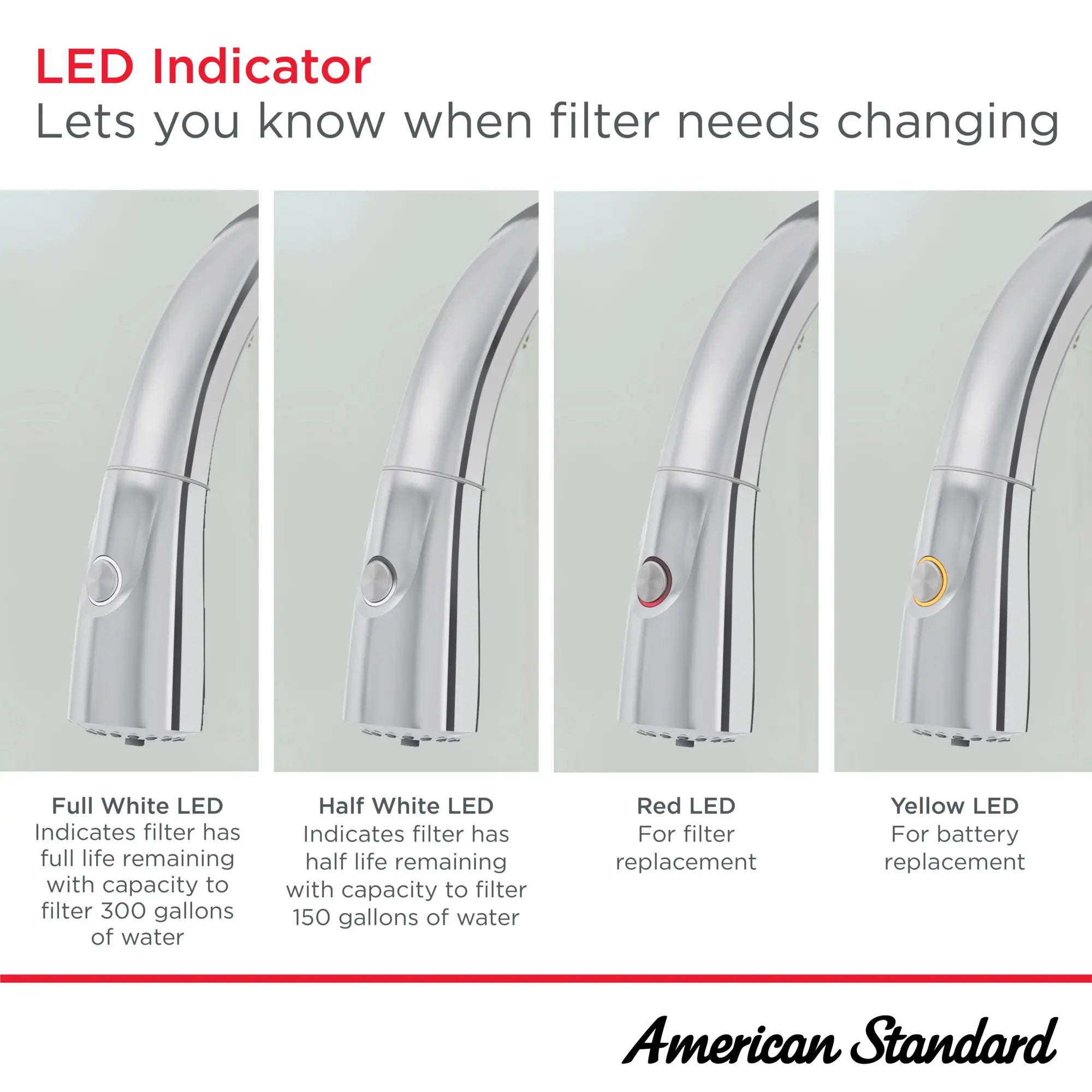 LED Indicator
Lets you know when filter needs changing

Full White LED
Indicates filter has full life remaining with capacity to filter 300 gallons of water

Half White LED
Indicates filter has half life remaining with capacity to filter 150 gallons of water

Red LED
For filter replacement

Yellow LED
For battery replacement

American Standard