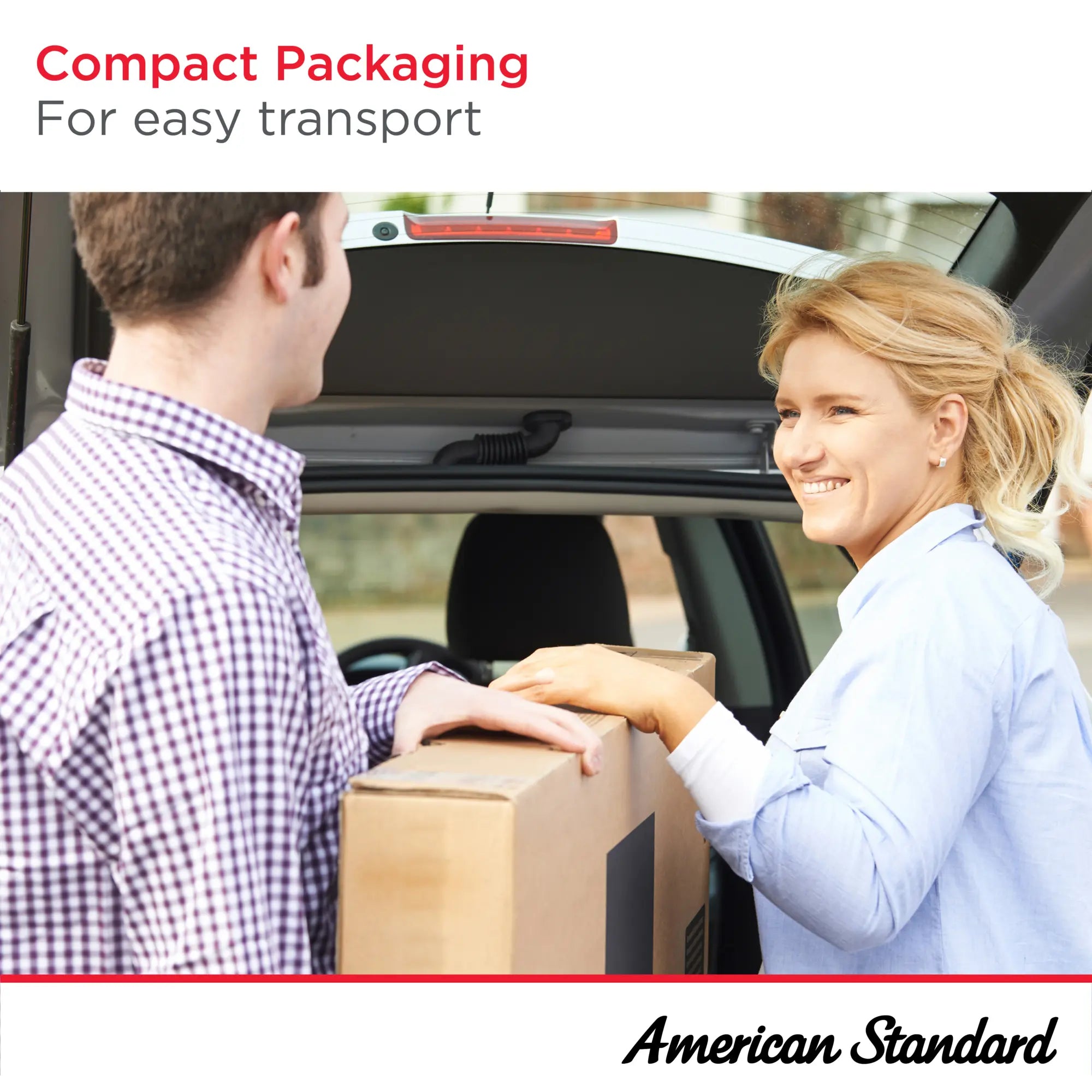 Compact Packaging
For easy transport

American Standard