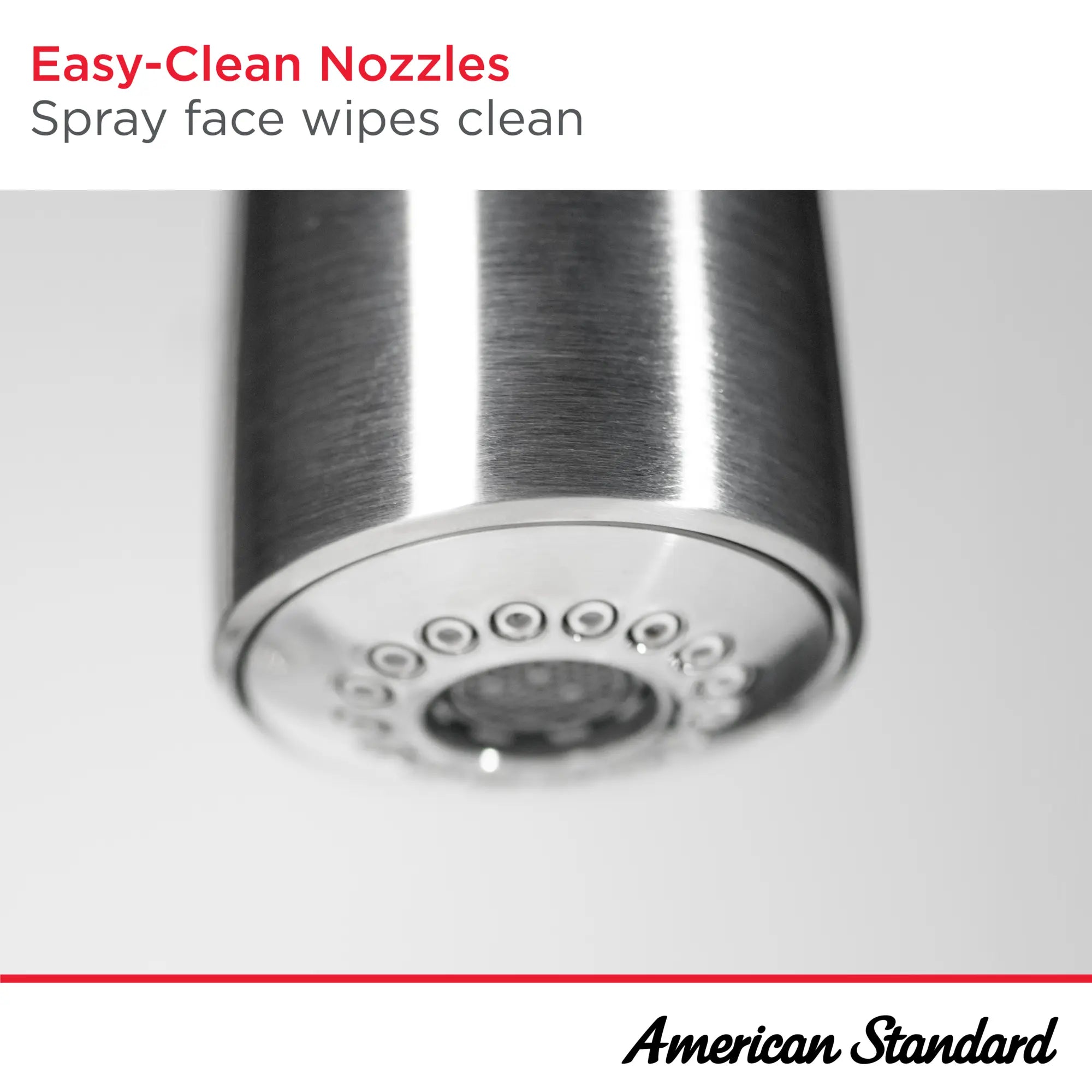 Easy-Clean Nozzles
Spray face wipes clean

American Standard