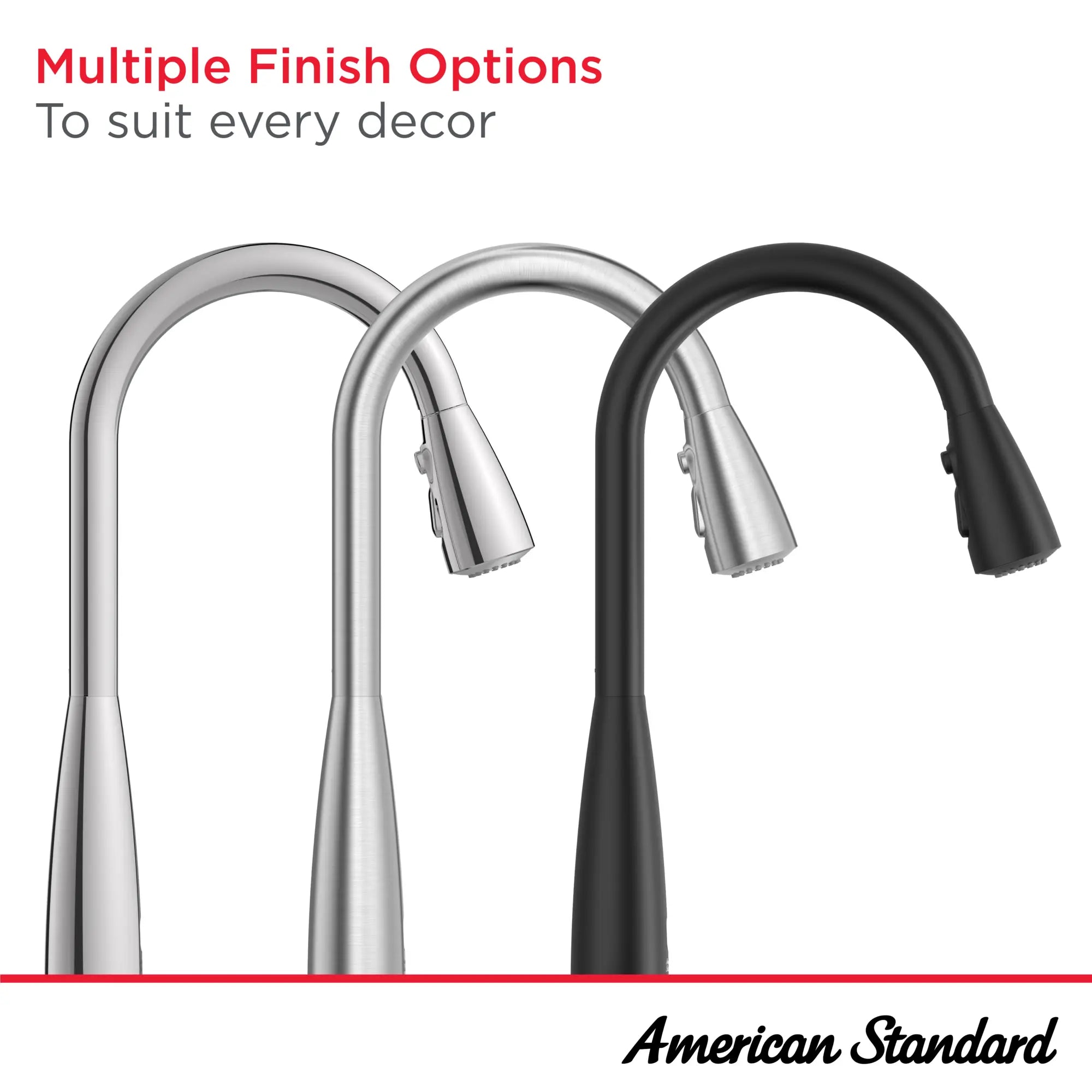 Multiple Finish Options
To suit every decor

American Standard