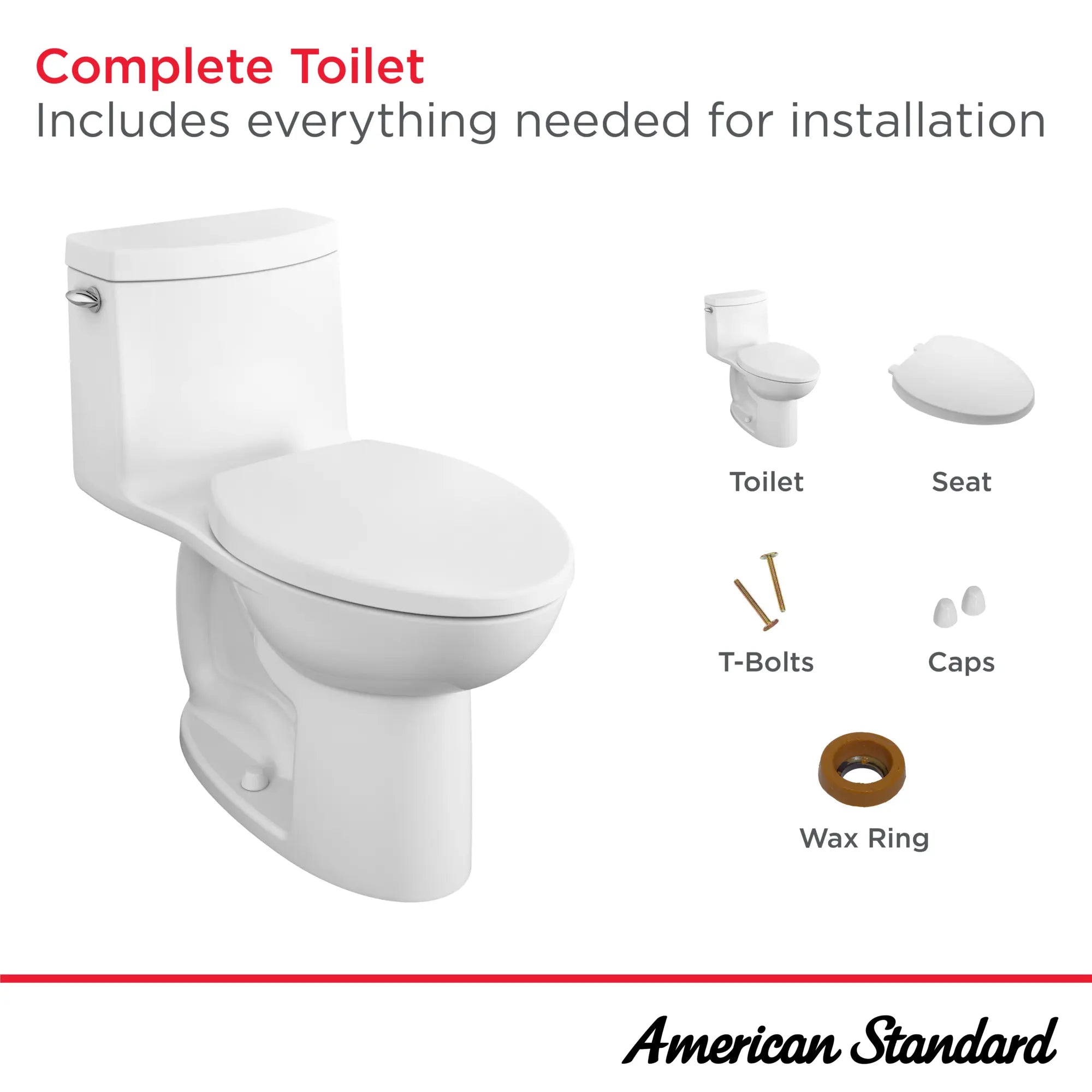 Complete Toilet
Includes everything needed for installation

Toilet

Seat

T-Bolts

Caps

Wax Ring

American Standard